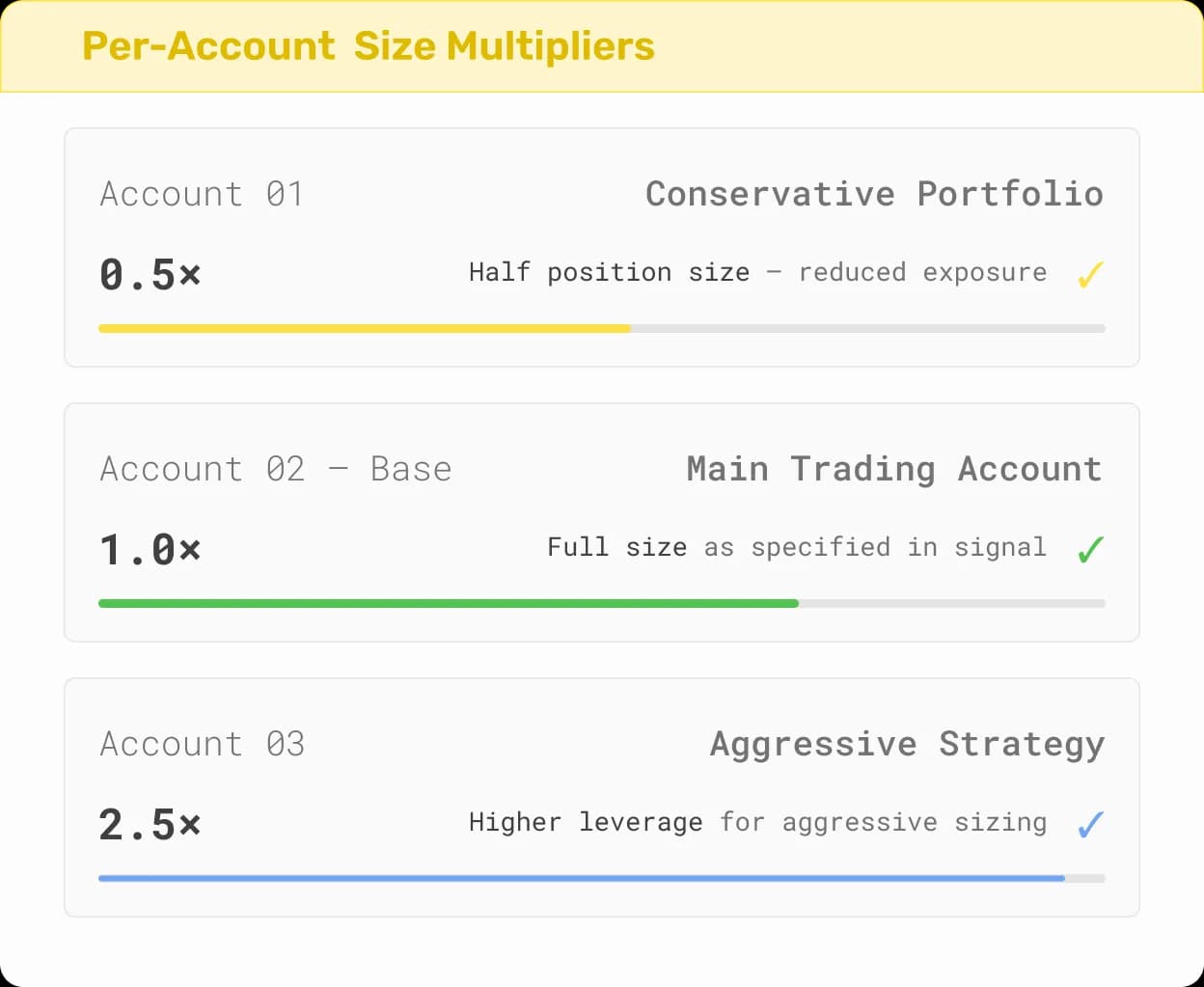 Per-Account Size Multipliers

Account 01

Conservative Portfolio

0.5×

Half position size — reduced exposure ✓

Account 02 — Base

Main Trading Account

1.0×

Full size as specified in signal ✓

Account 03

Aggressive Strategy

2.5×

Higher leverage for aggressive sizing ✓